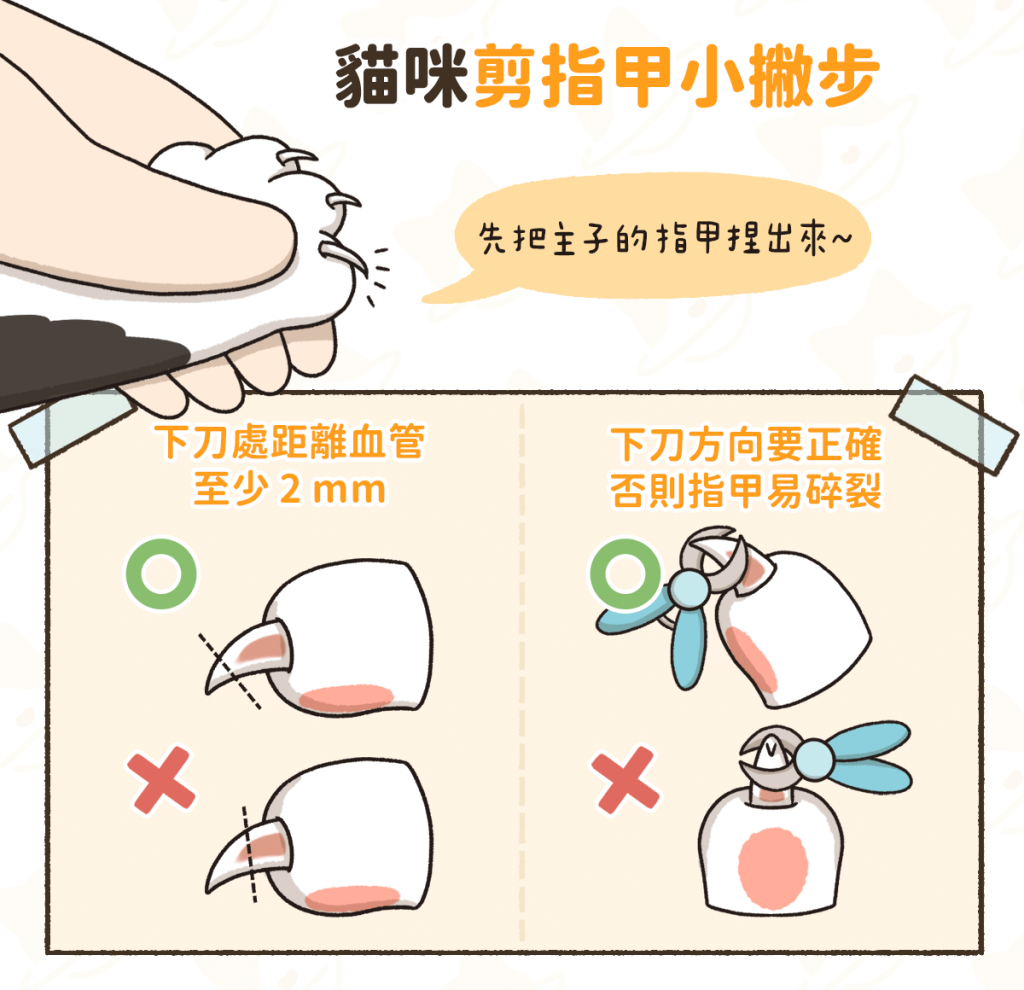 貓咪剪指甲小撇步

先把主子的指甲捏出來~

下刀處距離血管
至少 2 mm

下刀方向要正確
否則指甲易碎裂